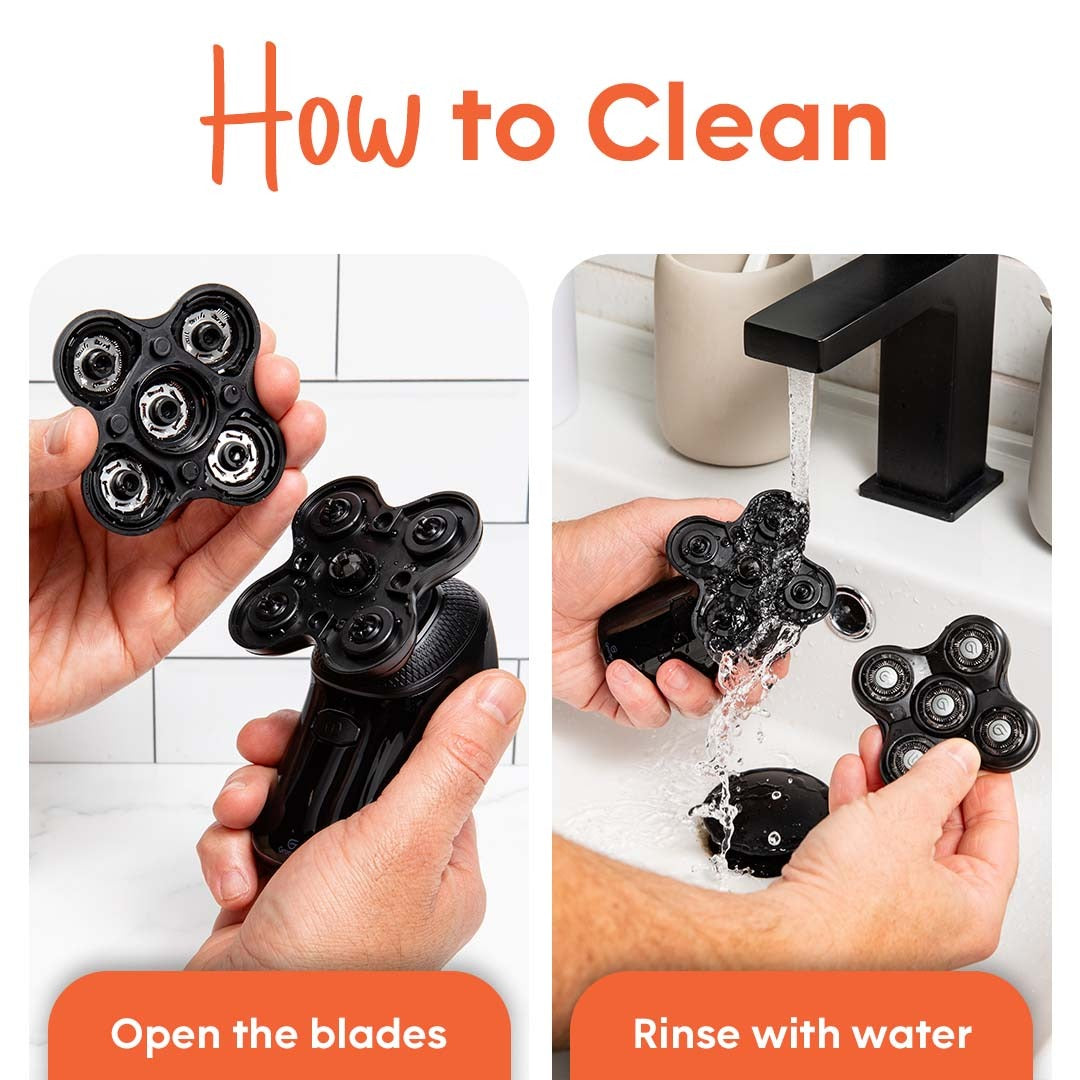 How to Clean

Open the blades

Rinse with water